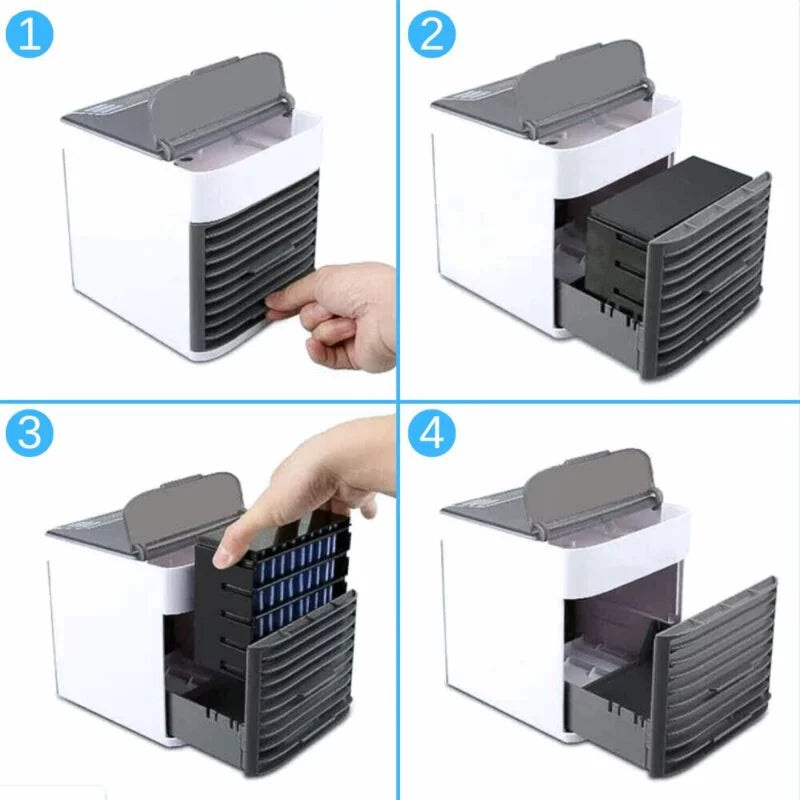 1

2

3

4